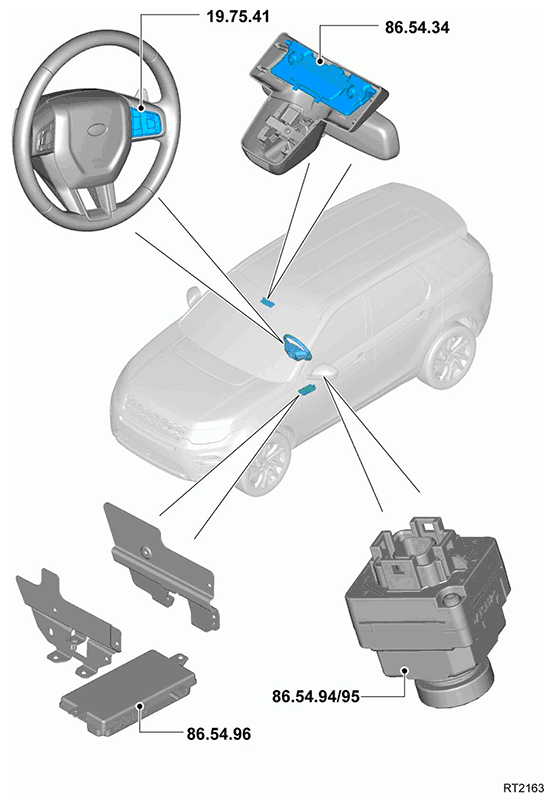 19.75.41

86.54.34

86.54.94/95

86.54.96

RT2163