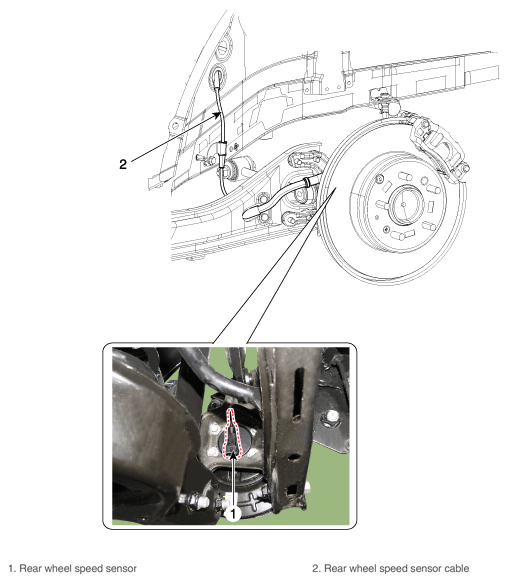 2

1

1. Rear wheel speed sensor

2. Rear wheel speed sensor cable