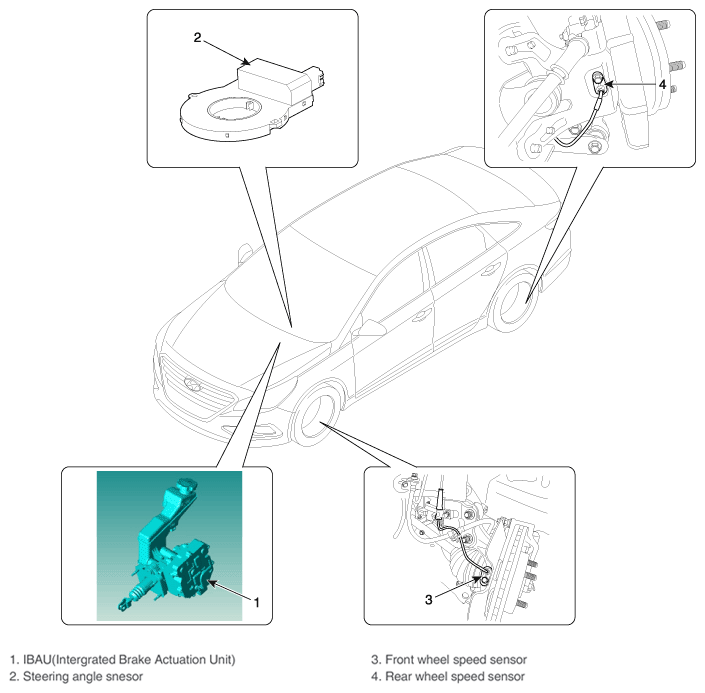 2

4

1

3

1. IBAU(Intergrated Brake Actuation Unit)
2. Steering angle snesor

3. Front wheel speed sensor
4. Rear wheel speed sensor