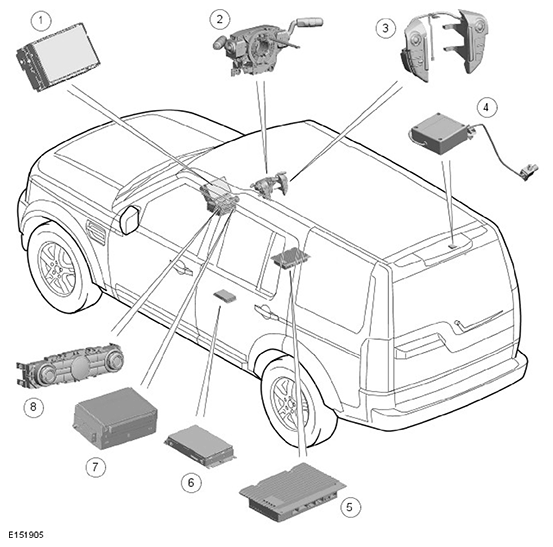 1
2
3
4
8
7
6
5
E151905