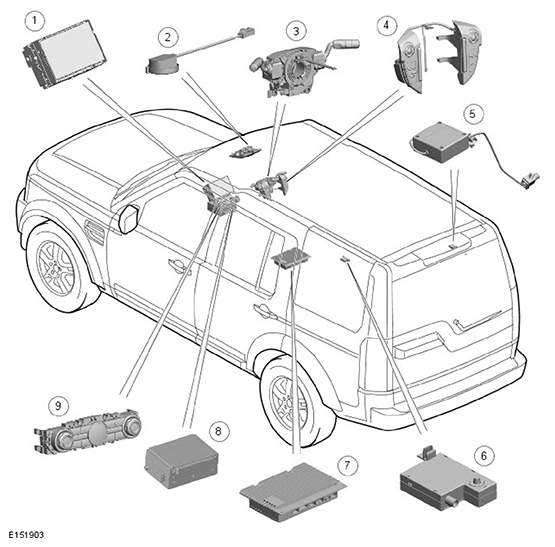 1
2
3
4
5
9
8
7
6
E151903