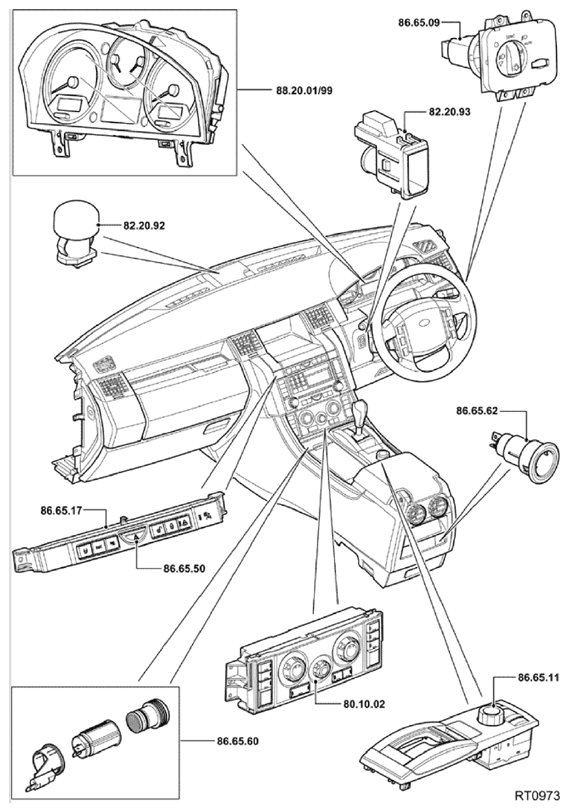 86.65.09

88.20.01/99

82.20.93

82.20.92

86.65.62

86.65.17

86.65.50

80.10.02

86.65.11

86.65.60

RT0973