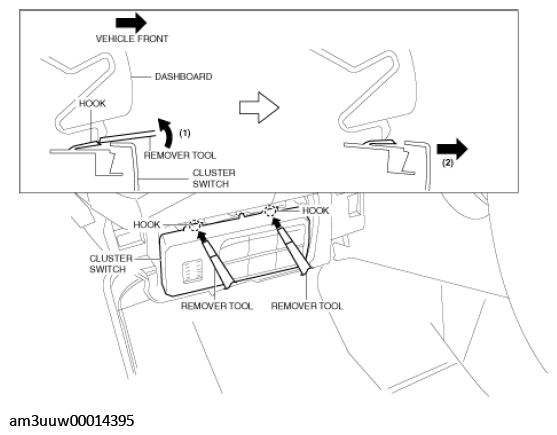 VEHICLE FRONT

DASHBOARD

HOOK

(1)

REMOVER TOOL

CLUSTER SWITCH

(2)

HOOK

HOOK

CLUSTER SWITCH

REMOVER TOOL

REMOVER TOOL

am3uuw00014395