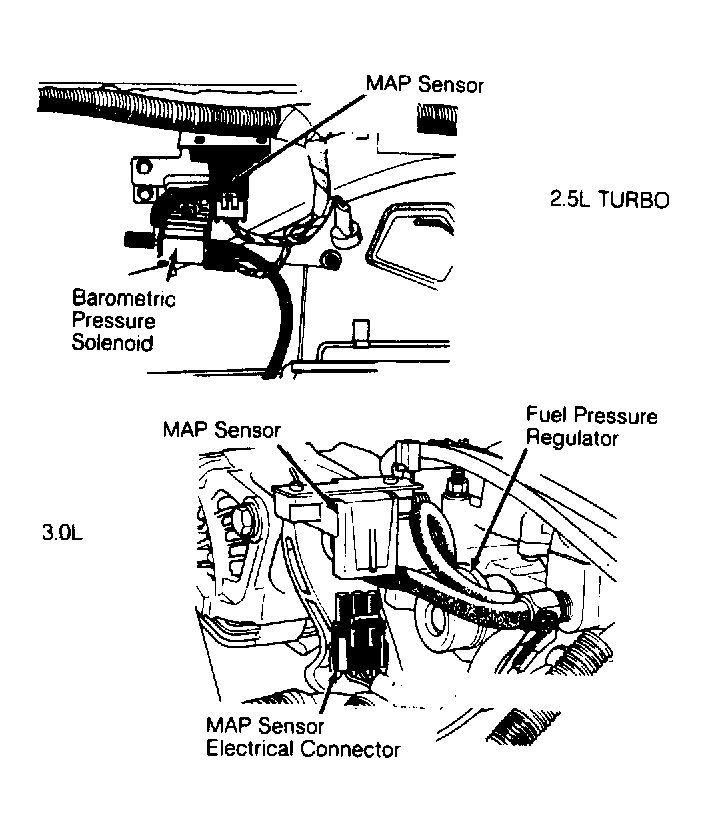 MAP Sensor

2.5L TURBO

Barometric Pressure Solenoid

MAP Sensor

Fuel Pressure Regulator

3.0L

MAP Sensor Electrical Connector