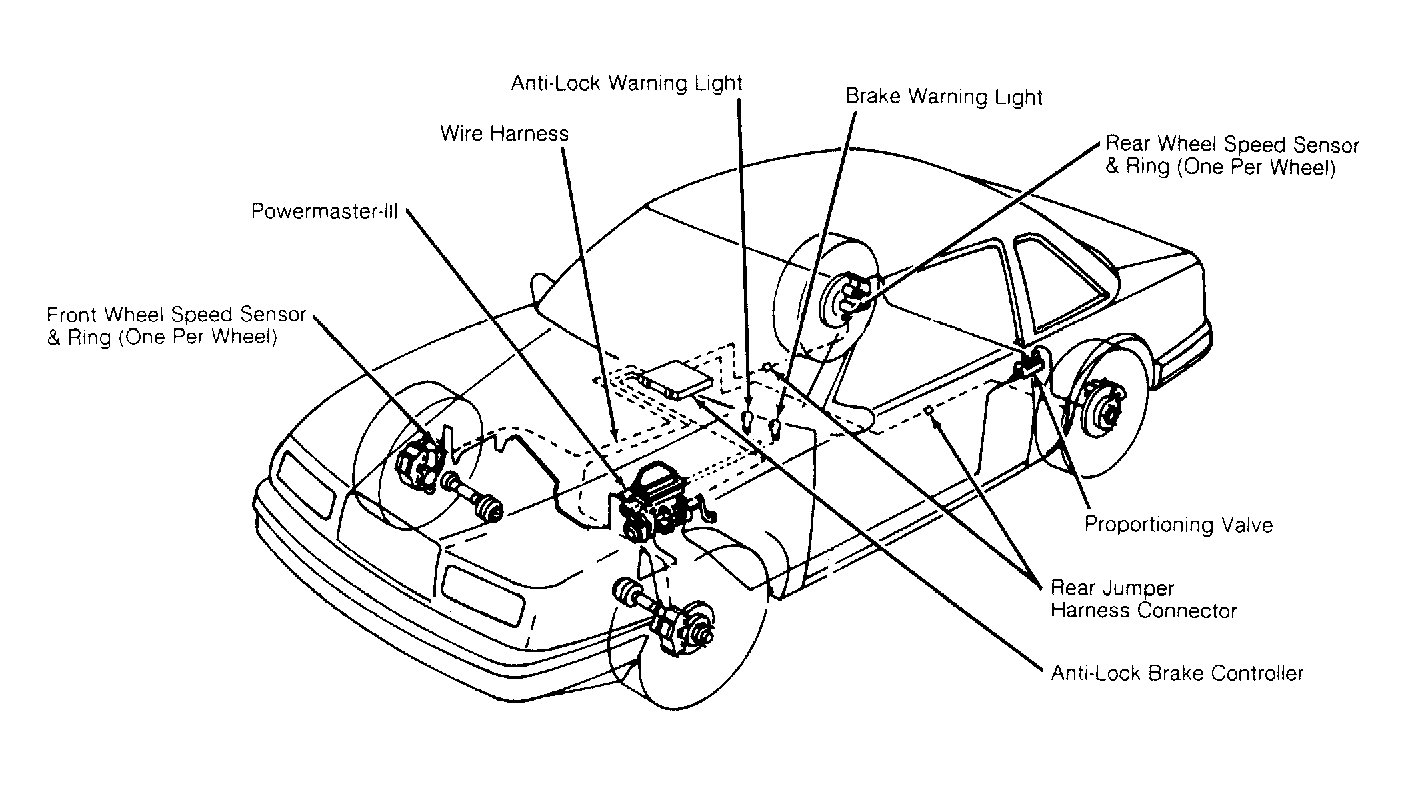 Anti-Lock Warning Light

Brake Warning Light

Wire Harness

Rear Wheel Speed Sensor & Ring (One Per Wheel)

Powermaster-III

Front Wheel Speed Sensor & Ring (One Per Wheel)

Proportioning Valve

Rear Jumper Harness Connector

Anti-Lock Brake Controller