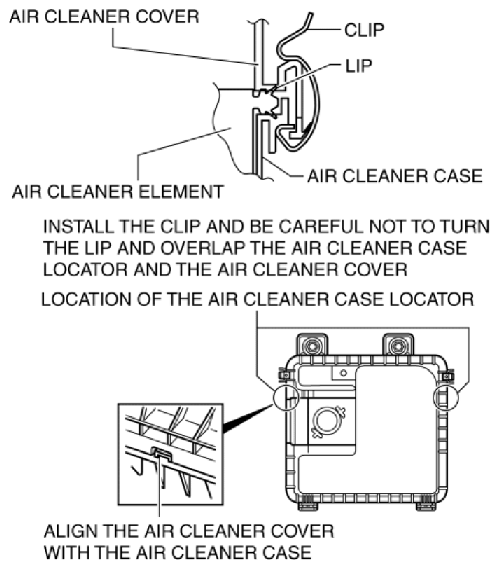 AIR CLEANER COVER

CLIP

LIP

AIR CLEANER CASE

AIR CLEANER ELEMENT

INSTALL THE CLIP AND BE CAREFUL NOT TO TURN THE LIP AND OVERLAP THE AIR CLEANER CASE LOCATOR AND THE AIR CLEANER COVER

LOCATION OF THE AIR CLEANER CASE LOCATOR

ALIGN THE AIR CLEANER COVER WITH THE AIR CLEANER CASE