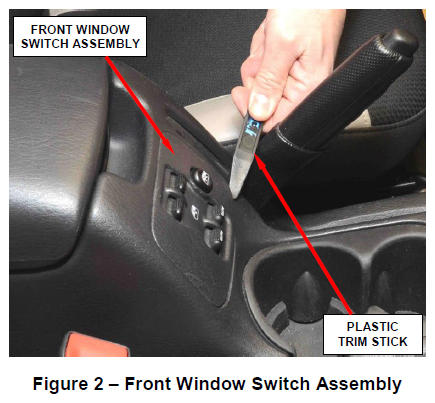 FRONT WINDOW SWITCH ASSEMBLY

PLASTIC TRIM STICK

Figure 2 – Front Window Switch Assembly