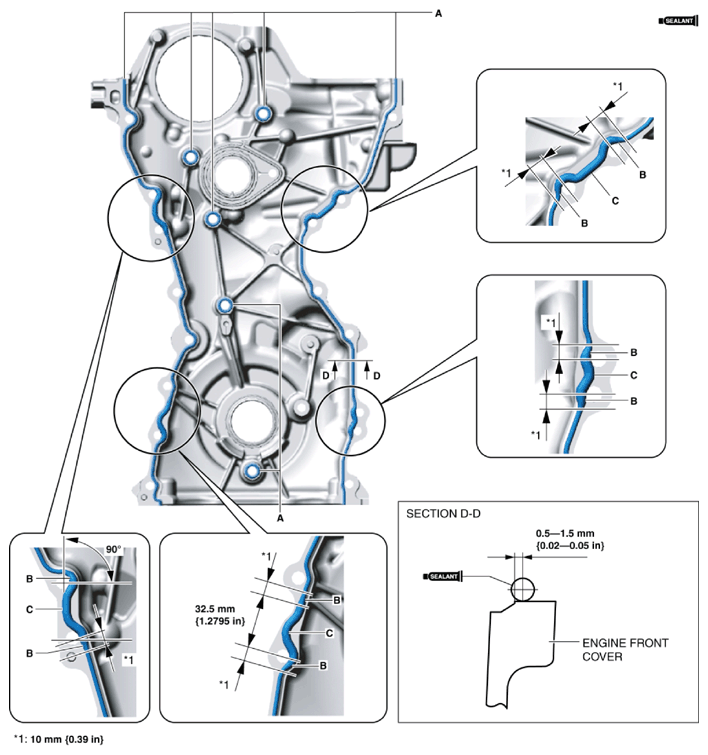 A

SEALANT

*1
*1
B
C
B

*1
B
C
B
*1

D
D

A

90°
B
C
B
*1

*1
32.5 mm {1.2795 in}
B
C
B
*1

SECTION D-D
0.5—1.5 mm {0.02—0.05 in}
SEALANT
ENGINE FRONT COVER

*1: 10 mm {0.39 in}