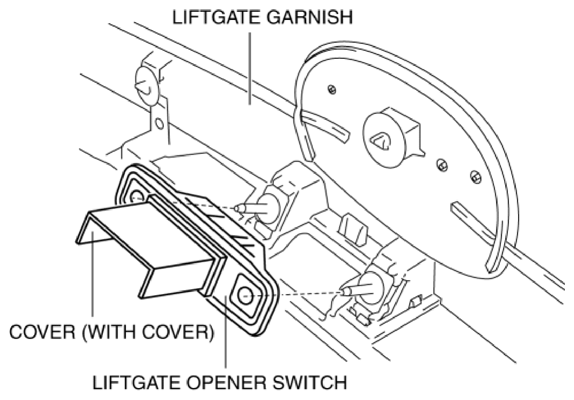 LIFTGATE GARNISH

COVER (WITH COVER)

LIFTGATE OPENER SWITCH