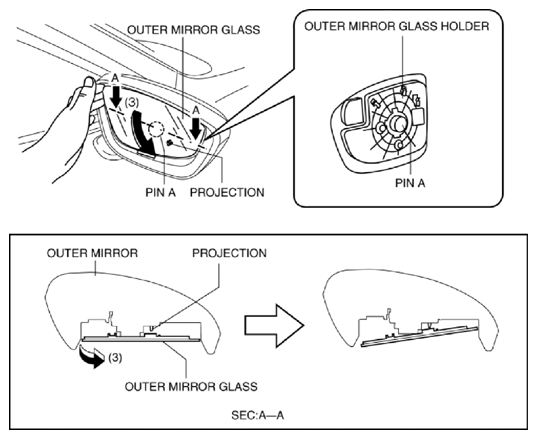 OUTER MIRROR GLASS

A

(3)

A

PIN A

PROJECTION

OUTER MIRROR GLASS HOLDER

PIN A

OUTER MIRROR

PROJECTION

(3)

OUTER MIRROR GLASS

SEC:A—A