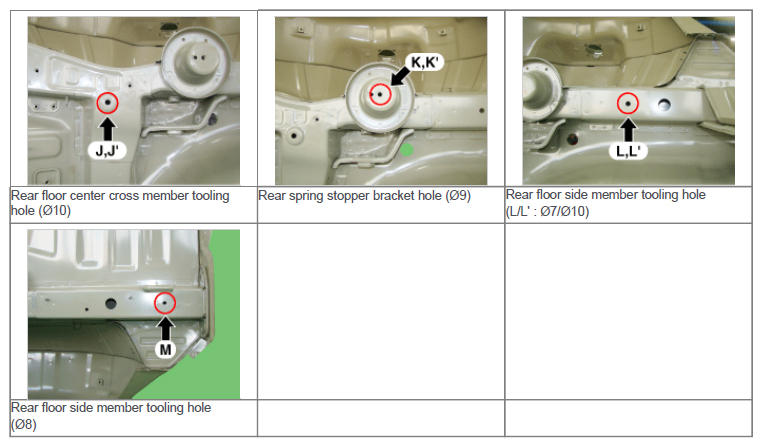 | J,J' | K,K' | L,L' |
|---|---|---|
| Rear floor center cross member tooling hole (Ø10) | Rear spring stopper bracket hole (Ø9) | Rear floor side member tooling hole (L/L' : Ø7/Ø10) |
| M | | |
| Rear floor side member tooling hole (Ø8) | | |