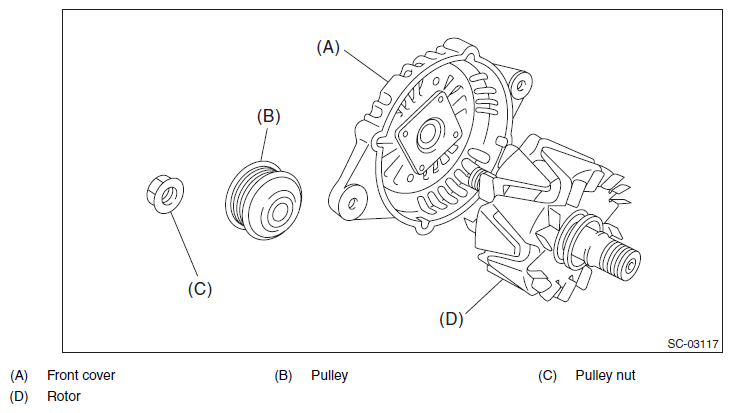 (A)

(B)

(C)

(D)

SC-03117

(A) Front cover (B) Pulley (C) Pulley nut
(D) Rotor