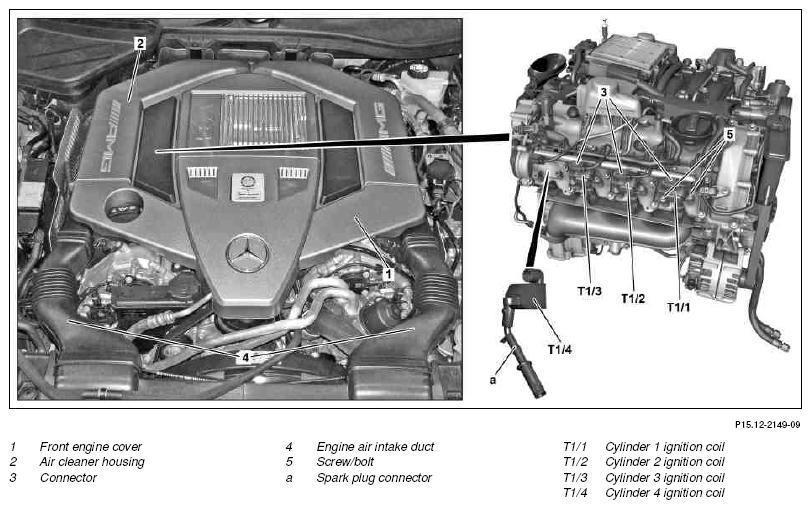 2

AMG

AMG

1

4

3

5

T1/3

T1/2

T1/1

T1/4

a

P15.12-2149-09

1 Front engine cover
2 Air cleaner housing
3 Connector

4 Engine air intake duct
5 Screw/bolt
a Spark plug connector

T1/1 Cylinder 1 ignition coil
T1/2 Cylinder 2 ignition coil
T1/3 Cylinder 3 ignition coil
T1/4 Cylinder 4 ignition coil