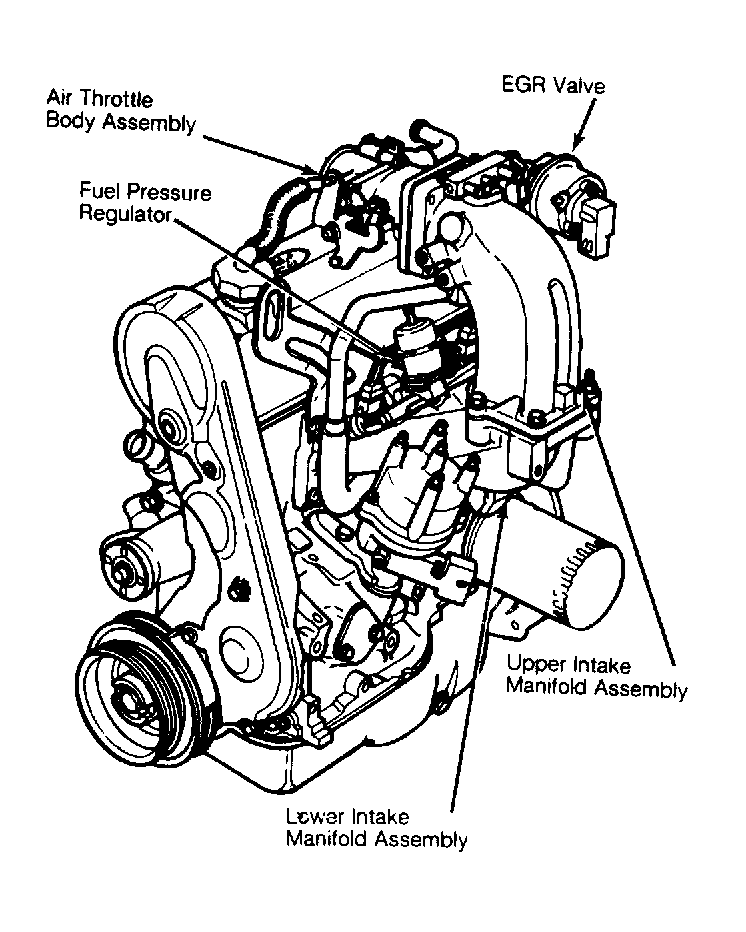 Air Throttle Body Assembly

EGR Valve

Fuel Pressure Regulator

Upper Intake Manifold Assembly

Lower Intake Manifold Assembly