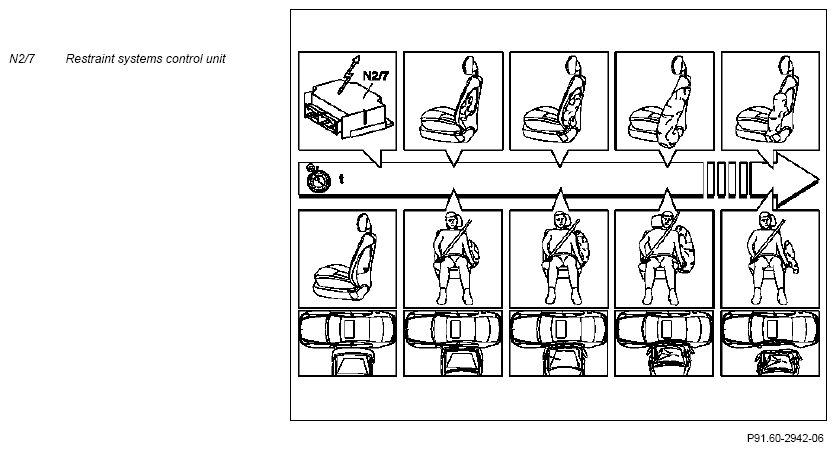 N2/7 Restraint systems control unit

N2/7

t

P91.60-2942-06