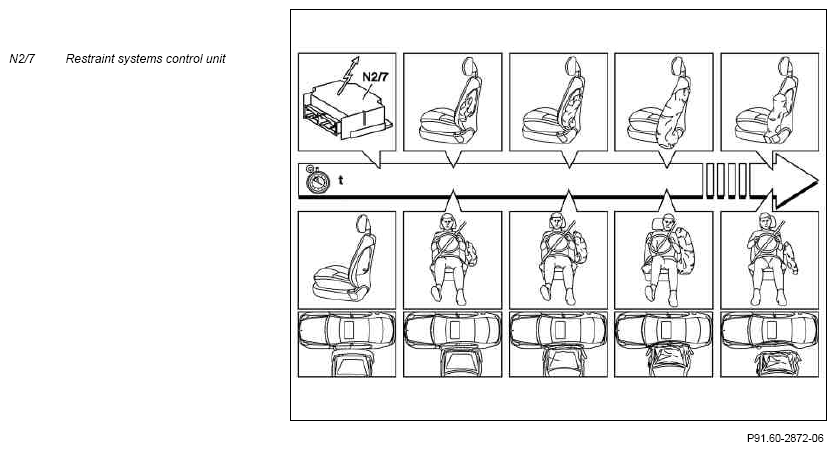 N2/7 Restraint systems control unit

N2/7

t

P91.60-2872-06