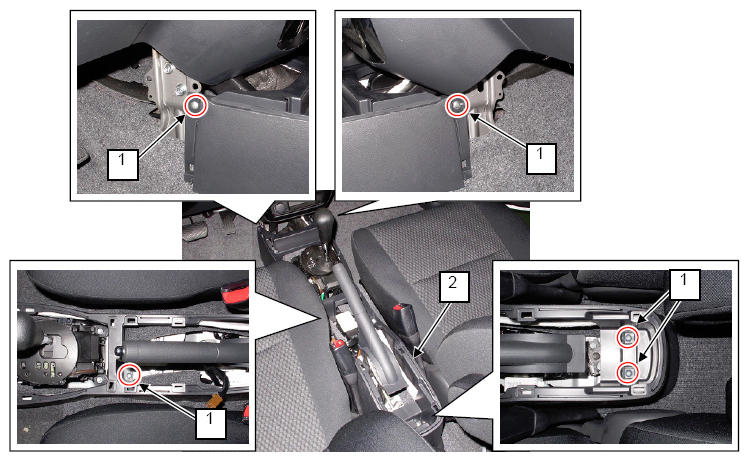 1

1

2

1

1