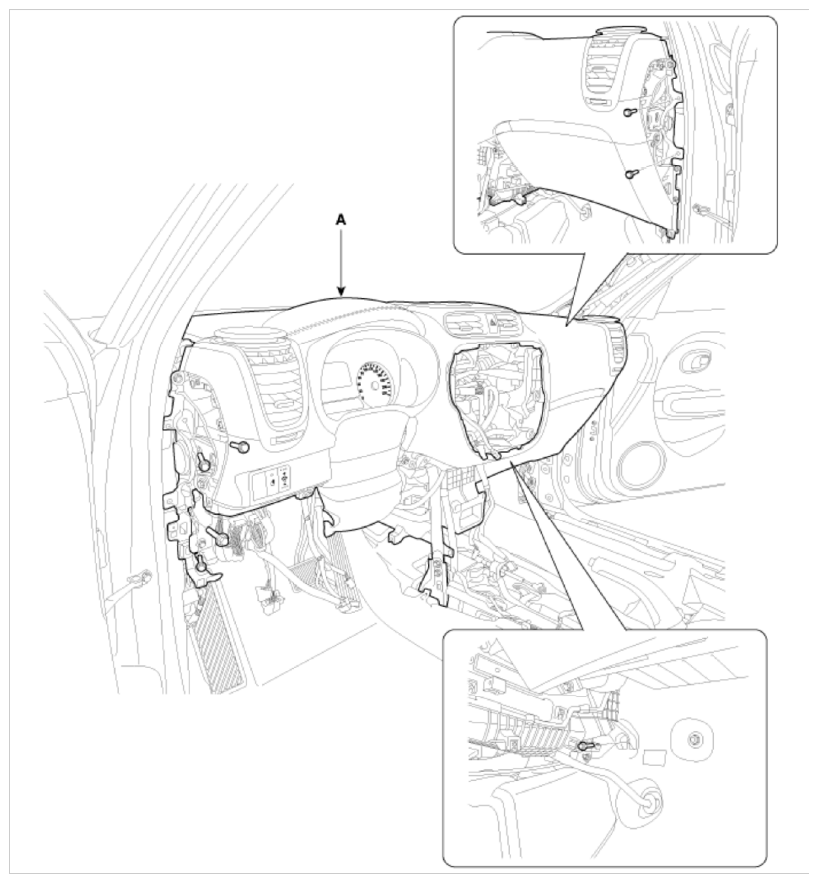 A