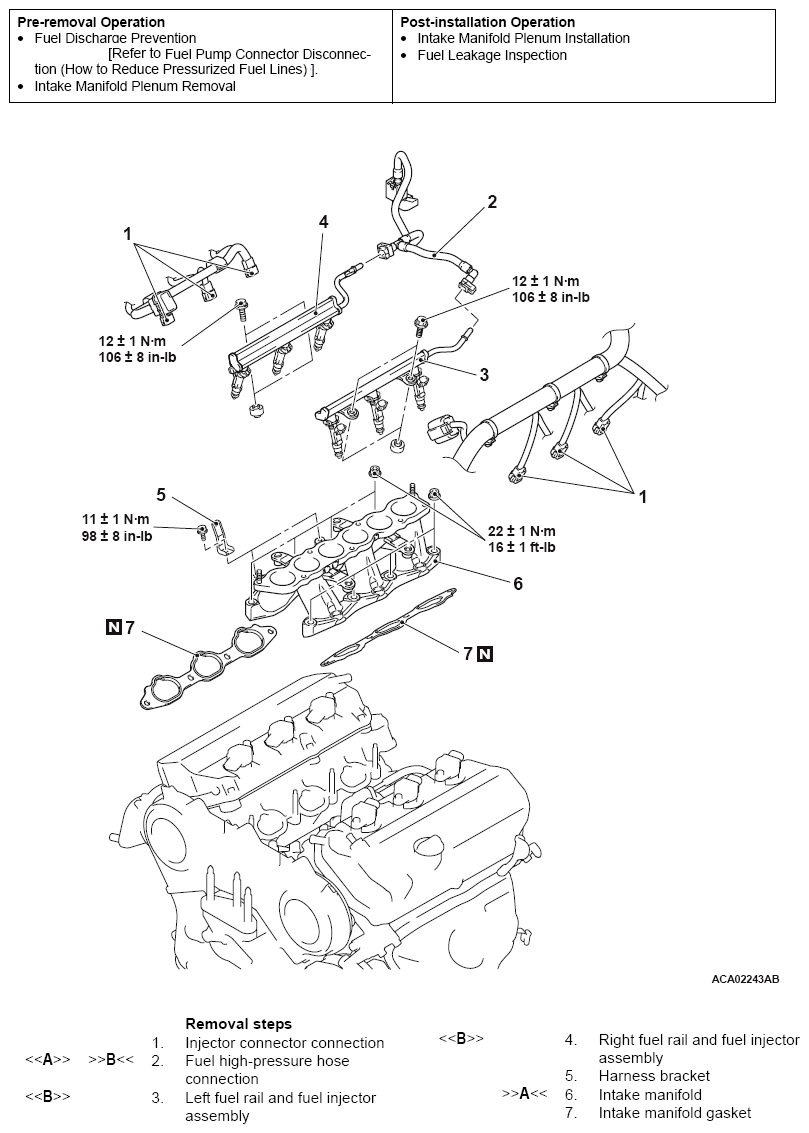 | Pre-removal Operation | Post-installation Operation |
|---|---|
| • Fuel Discharge Prevention [Refer to Fuel Pump Connector Disconnection (How to Reduce Pressurized Fuel Lines) ]. • Intake Manifold Plenum Removal | • Intake Manifold Plenum Installation • Fuel Leakage Inspection |

1
4
2
12 ± 1 N·m
106 ± 8 in-lb
12 ± 1 N·m
106 ± 8 in-lb
3
1
5
11 ± 1 N·m
98 ± 8 in-lb
22 ± 1 N·m
16 ± 1 ft-lb
6
N 7
7 N
ACA02243AB

Removal steps
1. Injector connector connection
<<A>> >>B<< 2. Fuel high-pressure hose connection
<<B>> 3. Left fuel rail and fuel injector assembly
<<B>> 4. Right fuel rail and fuel injector assembly
5. Harness bracket
>>A<< 6. Intake manifold
7. Intake manifold gasket