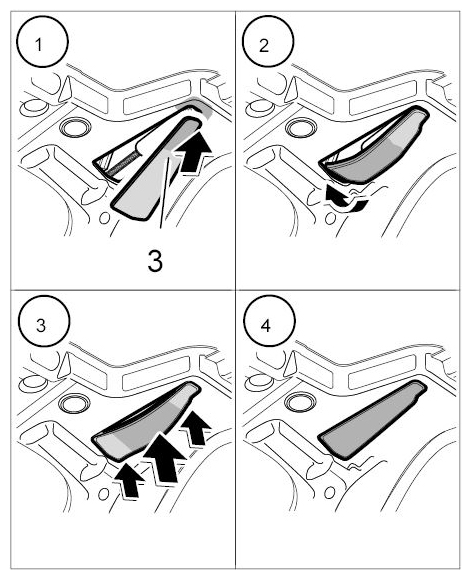 1

3

2

3

4