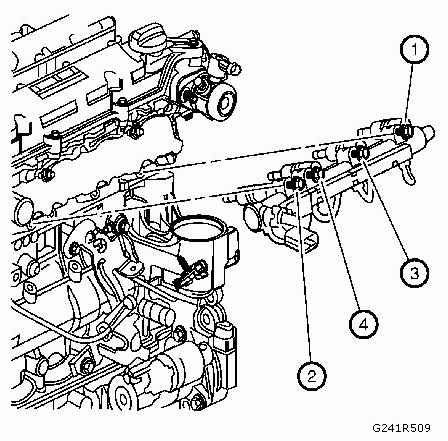 1
3
4
2
G241R509