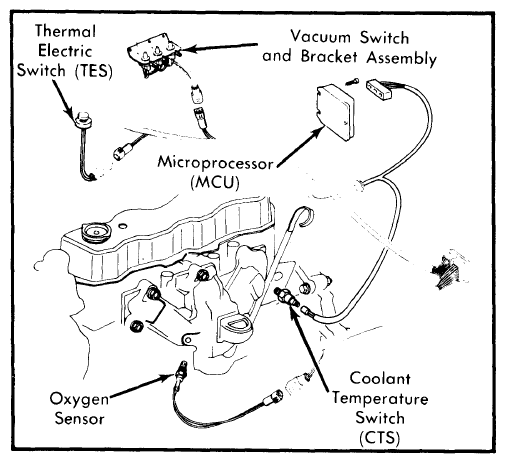 Thermal Electric Switch (TES)

Vacuum Switch and Bracket Assembly

Microprocessor (MCU)

Oxygen Sensor

Coolant Temperature Switch (CTS)