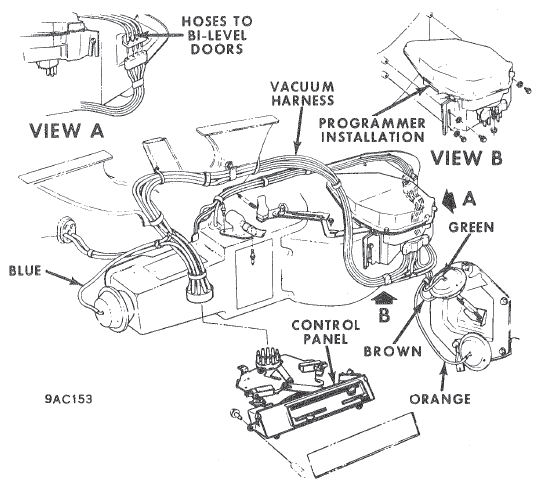 HOSES TO BI-LEVEL DOORS

VIEW A

VACUUM HARNESS

PROGRAMMER INSTALLATION

VIEW B

A

GREEN

BLUE

B

CONTROL PANEL

BROWN

ORANGE

9AC153