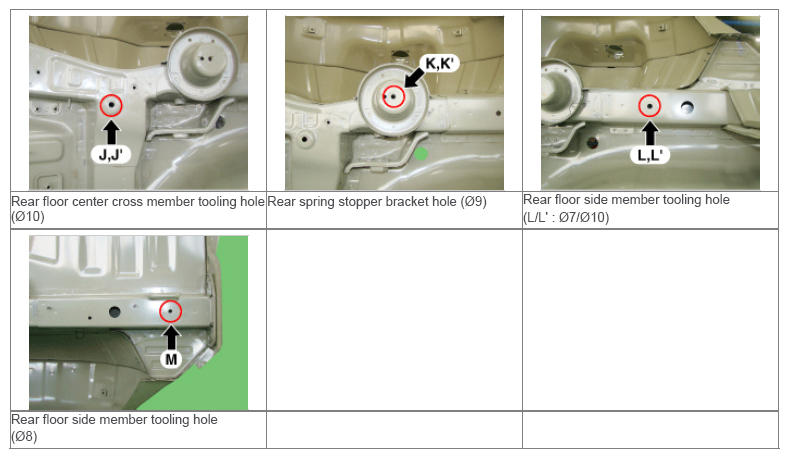 | J,J' | K,K' | L,L' |
|---|---|---|
| Rear floor center cross member tooling hole (Ø10) | Rear spring stopper bracket hole (Ø9) | Rear floor side member tooling hole (L/L' : Ø7/Ø10) |
| M | | |
| Rear floor side member tooling hole (Ø8) | | |