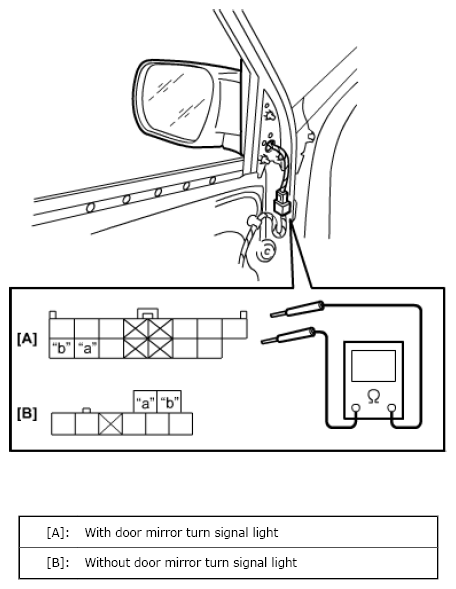 [A]
"b" "a"

[B]
"a" "b"

Ω

| [A]: | With door mirror turn signal light |
|---|---|
| [B]: | Without door mirror turn signal light |