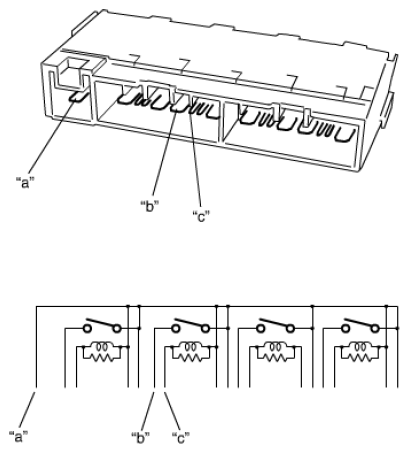 “a”
“b”
“c”

“a”
“b”
“c”