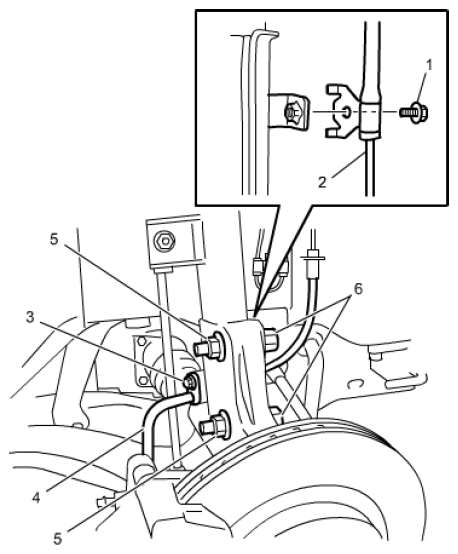 1
2
5
6
3
4
5