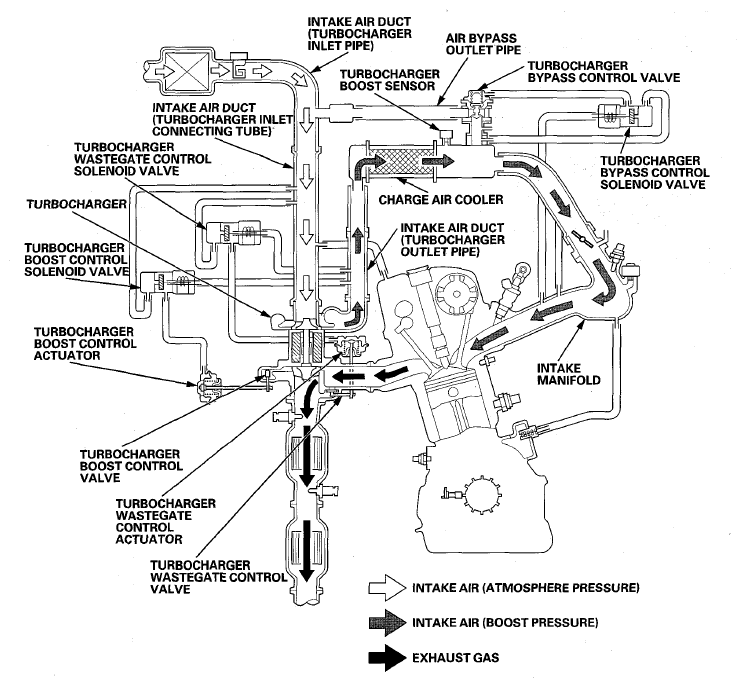 INTAKE AIR DUCT (TURBOCHARGER INLET PIPE)

AIR BYPASS OUTLET PIPE

TURBOCHARGER BYPASS CONTROL VALVE

TURBOCHARGER BOOST SENSOR

INTAKE AIR DUCT (TURBOCHARGER INLET CONNECTING TUBE)

TURBOCHARGER WASTEGATE CONTROL SOLENOID VALVE

TURBOCHARGER BYPASS CONTROL SOLENOID VALVE

CHARGE AIR COOLER

TURBOCHARGER

INTAKE AIR DUCT (TURBOCHARGER OUTLET PIPE)

TURBOCHARGER BOOST CONTROL SOLENOID VALVE

TURBOCHARGER BOOST CONTROL ACTUATOR

INTAKE MANIFOLD

TURBOCHARGER BOOST CONTROL VALVE

TURBOCHARGER WASTEGATE CONTROL ACTUATOR

TURBOCHARGER WASTEGATE CONTROL VALVE

INTAKE AIR (ATMOSPHERE PRESSURE)

INTAKE AIR (BOOST PRESSURE)

EXHAUST GAS