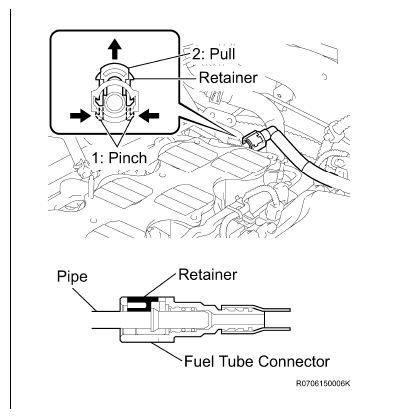 2: Pull
Retainer
1: Pinch

Pipe
Retainer
Fuel Tube Connector

R0706150006K