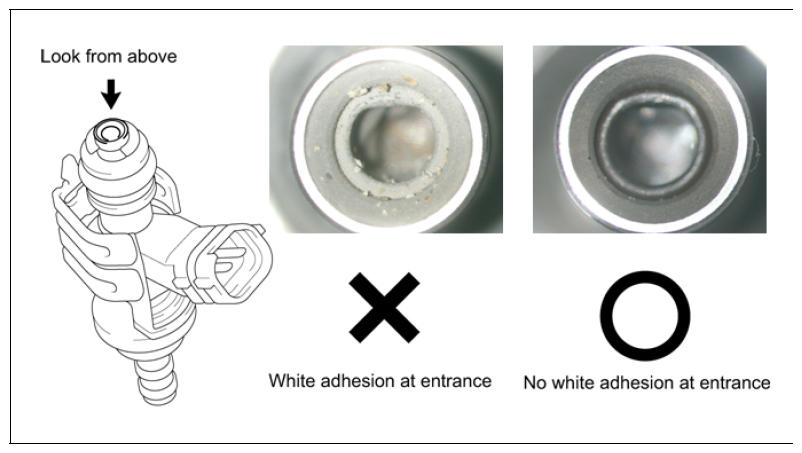 Look from above

White adhesion at entrance

No white adhesion at entrance