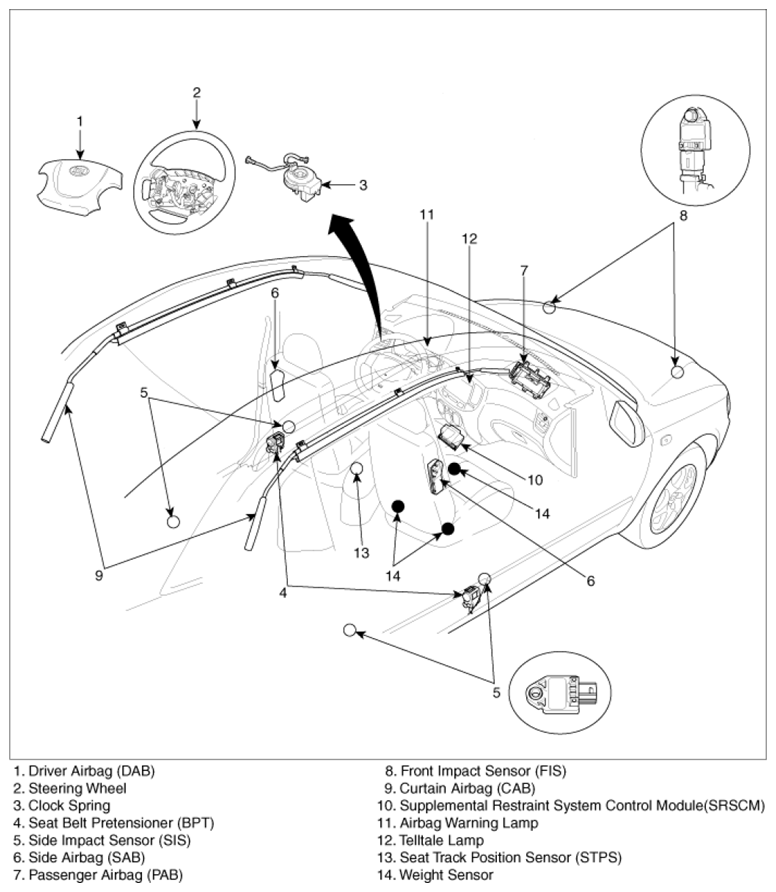 1
2
3
11
12
7
8
6
5
10
14
13
14
6
9
4
5

1. Driver Airbag (DAB)
2. Steering Wheel
3. Clock Spring
4. Seat Belt Pretensioner (BPT)
5. Side Impact Sensor (SIS)
6. Side Airbag (SAB)
7. Passenger Airbag (PAB)

8. Front Impact Sensor (FIS)
9. Curtain Airbag (CAB)
10. Supplemental Restraint System Control Module(SRSCM)
11. Airbag Warning Lamp
12. Telltale Lamp
13. Seat Track Position Sensor (STPS)
14. Weight Sensor