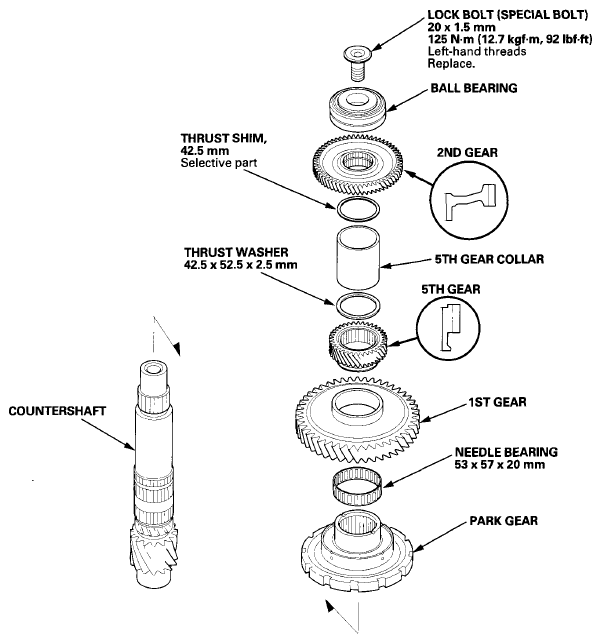 LOCK BOLT (SPECIAL BOLT)
20 x 1.5 mm
125 N·m (12.7 kgf·m, 92 lbf·ft)
Left-hand threads
Replace.

BALL BEARING

THRUST SHIM,
42.5 mm
Selective part

2ND GEAR

THRUST WASHER
42.5 x 52.5 x 2.5 mm

5TH GEAR COLLAR

5TH GEAR

COUNTERSHAFT

1ST GEAR

NEEDLE BEARING
53 x 57 x 20 mm

PARK GEAR