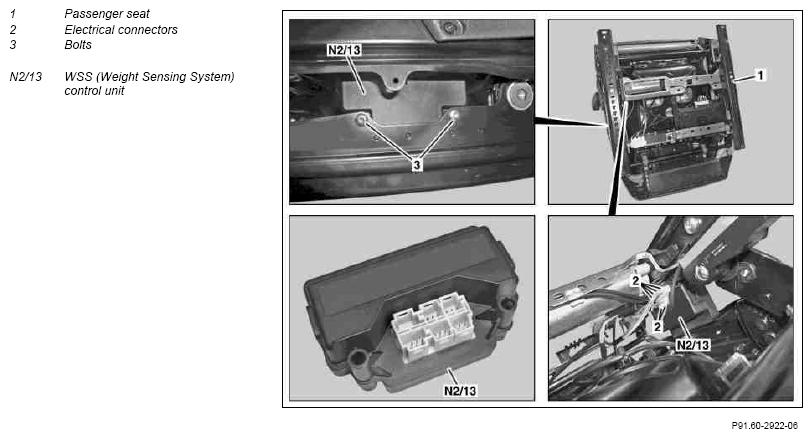 1 Passenger seat
2 Electrical connectors
3 Bolts

N2/13 WSS (Weight Sensing System) control unit

N2/13
3
1
N2/13
2
2
N2/13

P91.60-2922-06