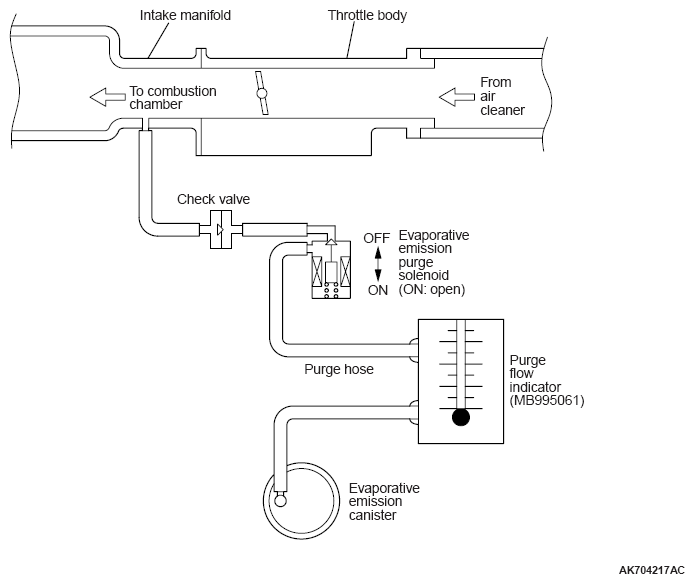 Intake manifold
Throttle body
To combustion chamber
From air cleaner
Check valve
OFF
ON
Evaporative emission purge solenoid (ON: open)
Purge hose
Purge flow indicator (MB995061)
Evaporative emission canister
AK704217AC