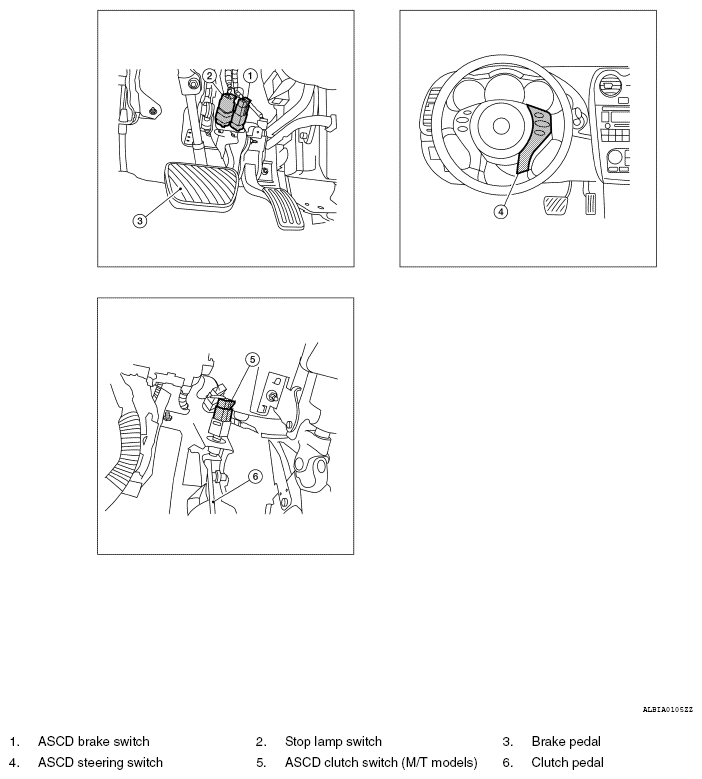 2
1
3
4
5
6

ALBIA0105ZZ

1. ASCD brake switch
2. Stop lamp switch
3. Brake pedal
4. ASCD steering switch
5. ASCD clutch switch (M/T models)
6. Clutch pedal