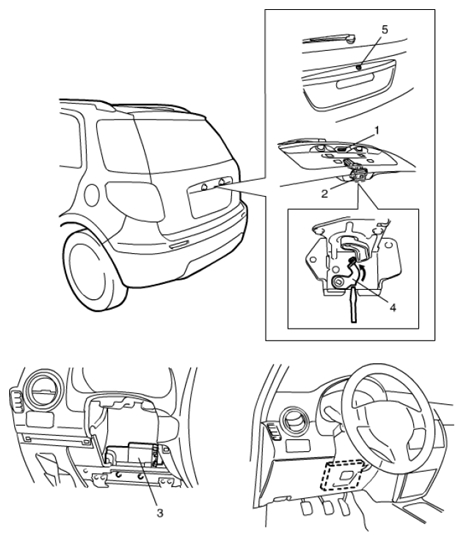 5
1
2
4
3