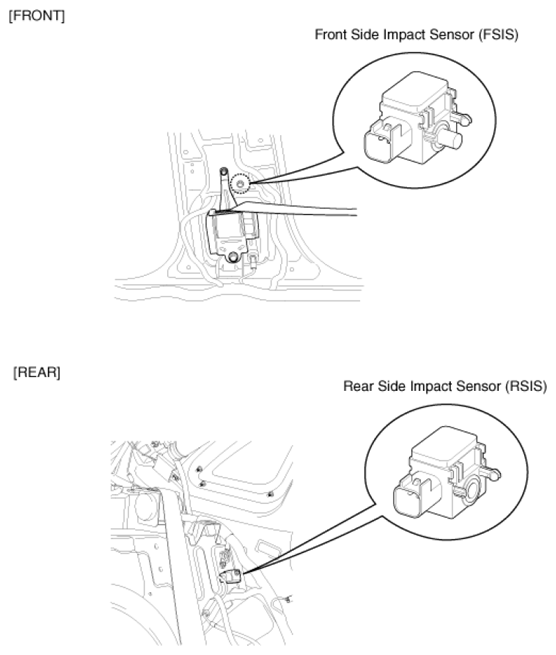 [FRONT]

Front Side Impact Sensor (FSIS)

[REAR]

Rear Side Impact Sensor (RSIS)