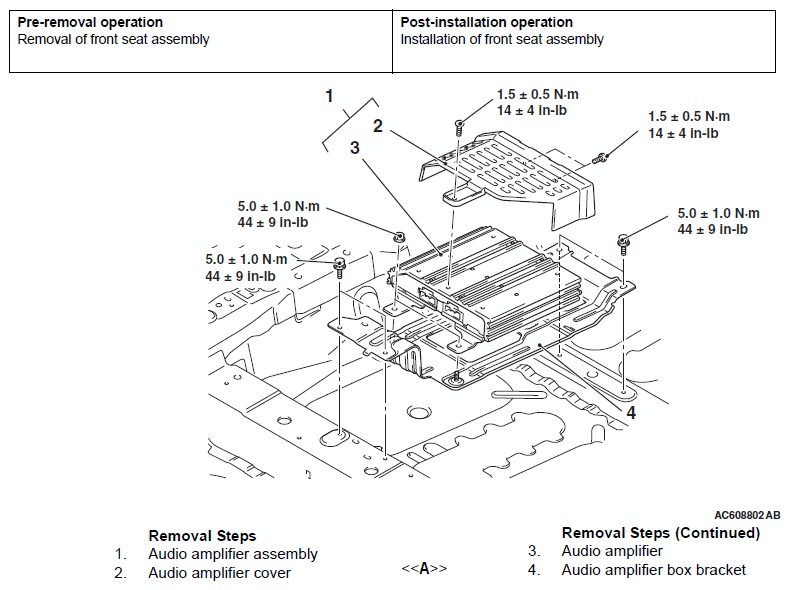 | Pre-removal operation<br>Removal of front seat assembly | Post-installation operation<br>Installation of front seat assembly |
|---|---|

1

2

3

1.5 ± 0.5 N·m
14 ± 4 in-lb

1.5 ± 0.5 N·m
14 ± 4 in-lb

5.0 ± 1.0 N·m
44 ± 9 in-lb

5.0 ± 1.0 N·m
44 ± 9 in-lb

5.0 ± 1.0 N·m
44 ± 9 in-lb

4

AC608802 AB

Removal Steps
1. Audio amplifier assembly
2. Audio amplifier cover

<<A>>

Removal Steps (Continued)
3. Audio amplifier
4. Audio amplifier box bracket