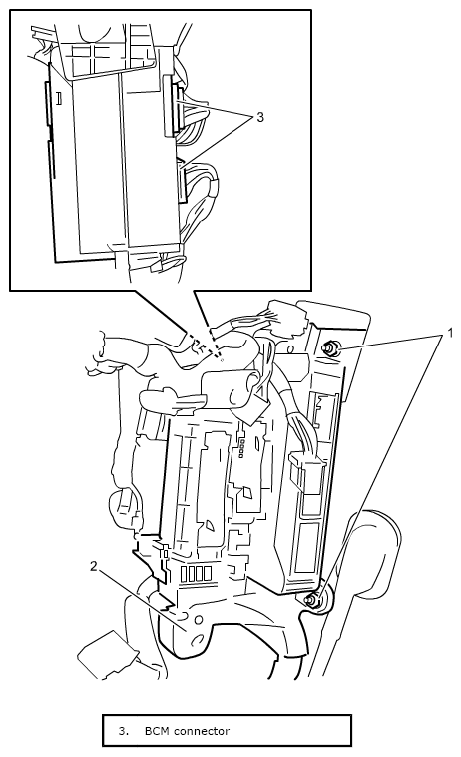 3

1

2

3. BCM connector