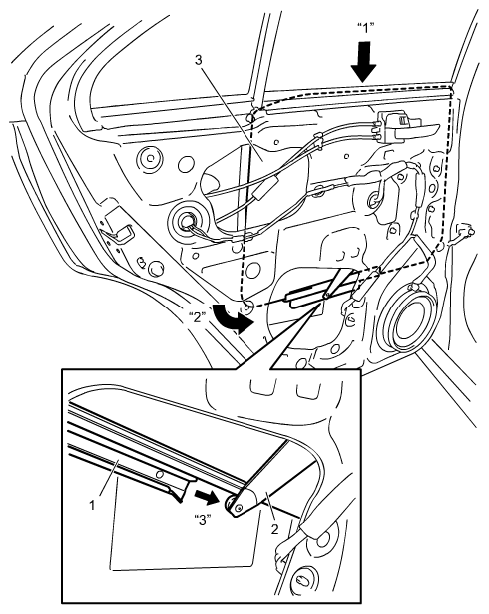 "1"
3
"2"
1
"3"
2