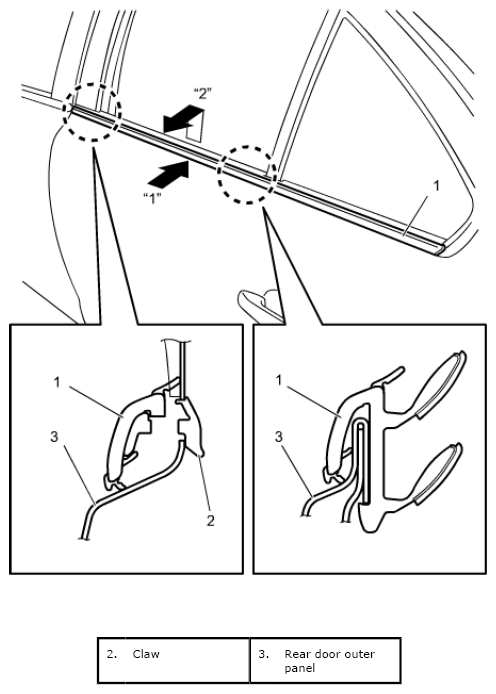 "2"

"1"

1

1

3

2

1

3

| 2. Claw | 3. Rear door outer panel |
|---|---|