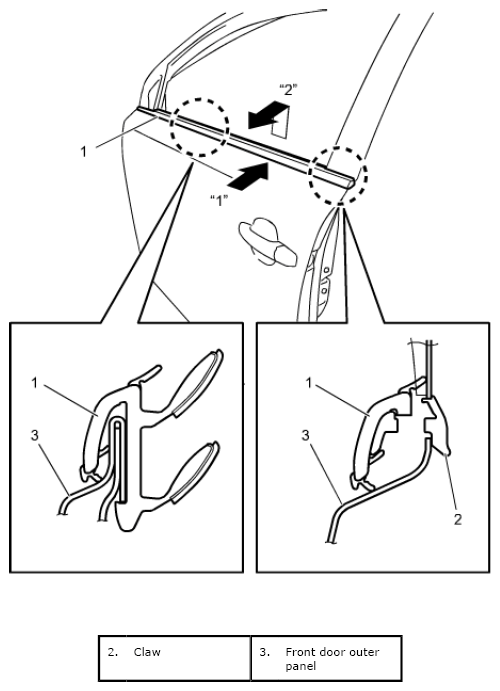 "2"

1

"1"

1

3

1

3

2

| 2. Claw | 3. Front door outer panel |
|---|---|