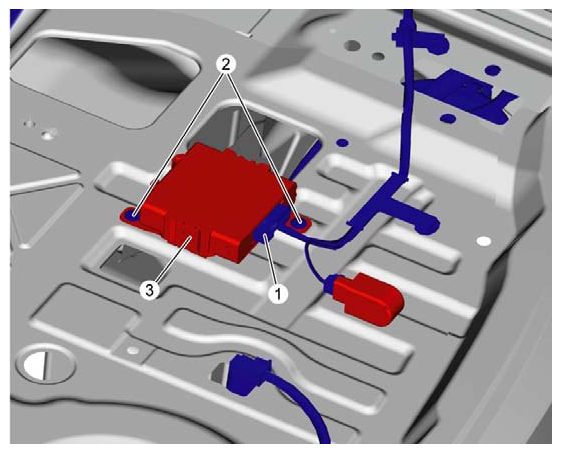 2
3
1