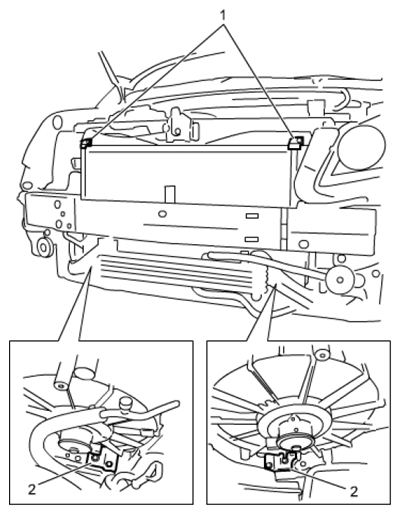 1
2
2