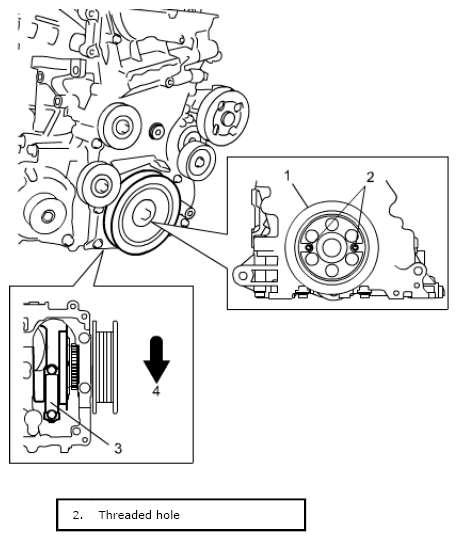 1
2
4
3

2. Threaded hole