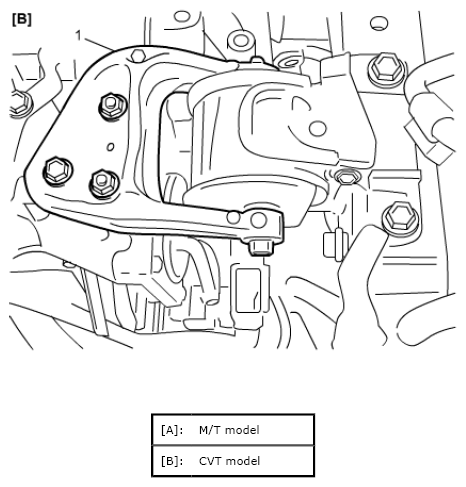 [B]

1

| [A]: | M/T model |
|---|---|
| [B]: | CVT model |